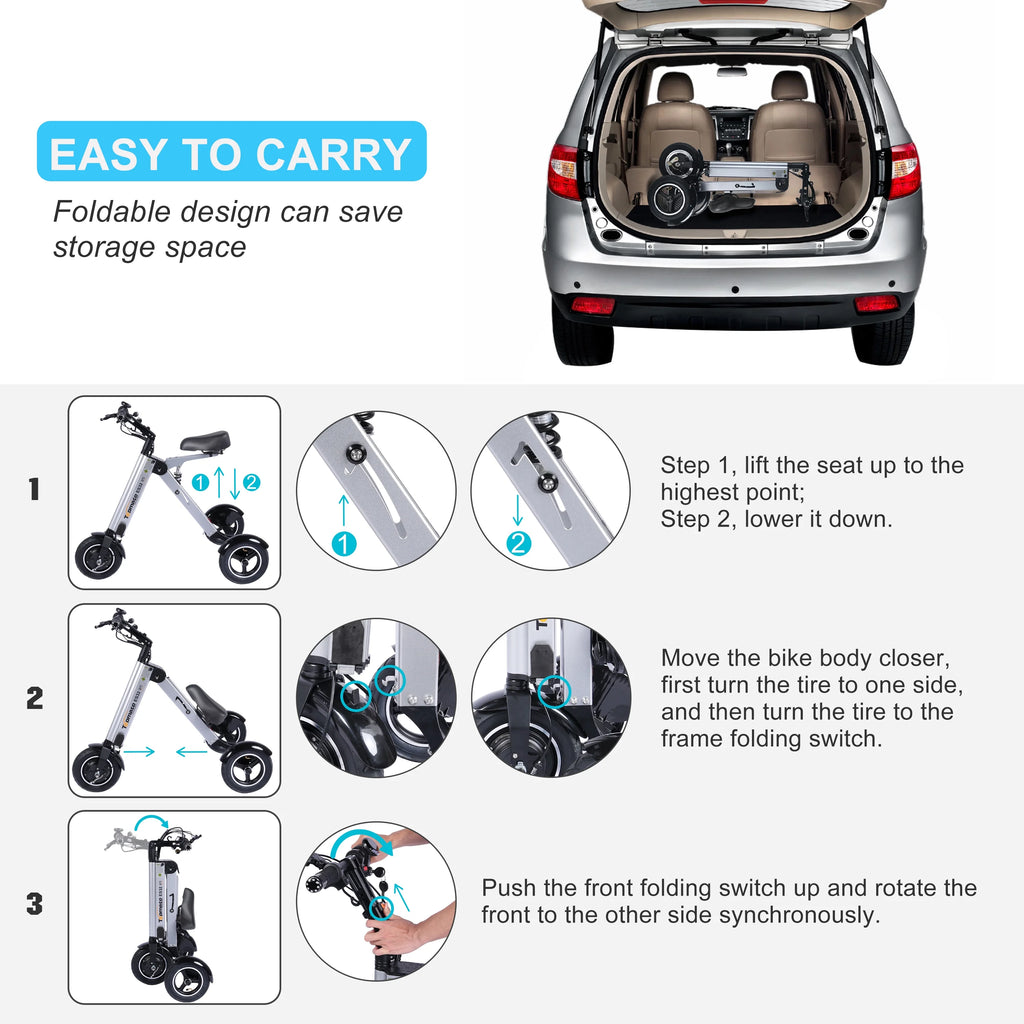 EASY TO CARRY

Foldable design can save storage space

1

1 2

1

2

Step 1, lift the seat up to the highest point;
Step 2, lower it down.

2

Move the bike body closer, first turn the tire to one side, and then turn the tire to the frame folding switch.

3

Push the front folding switch up and rotate the front to the other side synchronously.